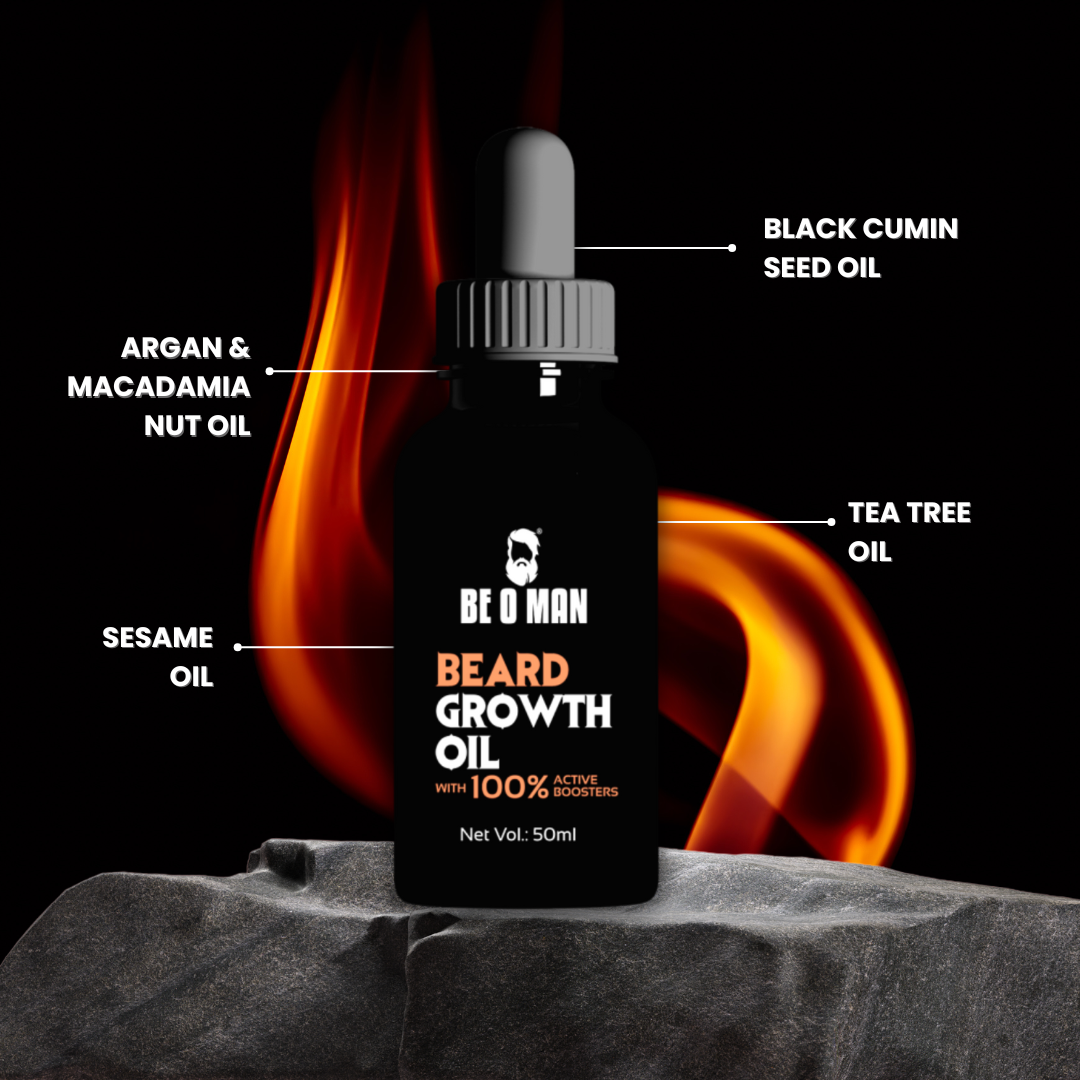 BLACK CUMIN SEED OIL

ARGAN & MACADAMIA NUT OIL

TEA TREE OIL

SESAME OIL

BE O MAN

BEARD GROWTH OIL

WITH 100% ACTIVE BOOSTERS

Net Vol.: 50ml