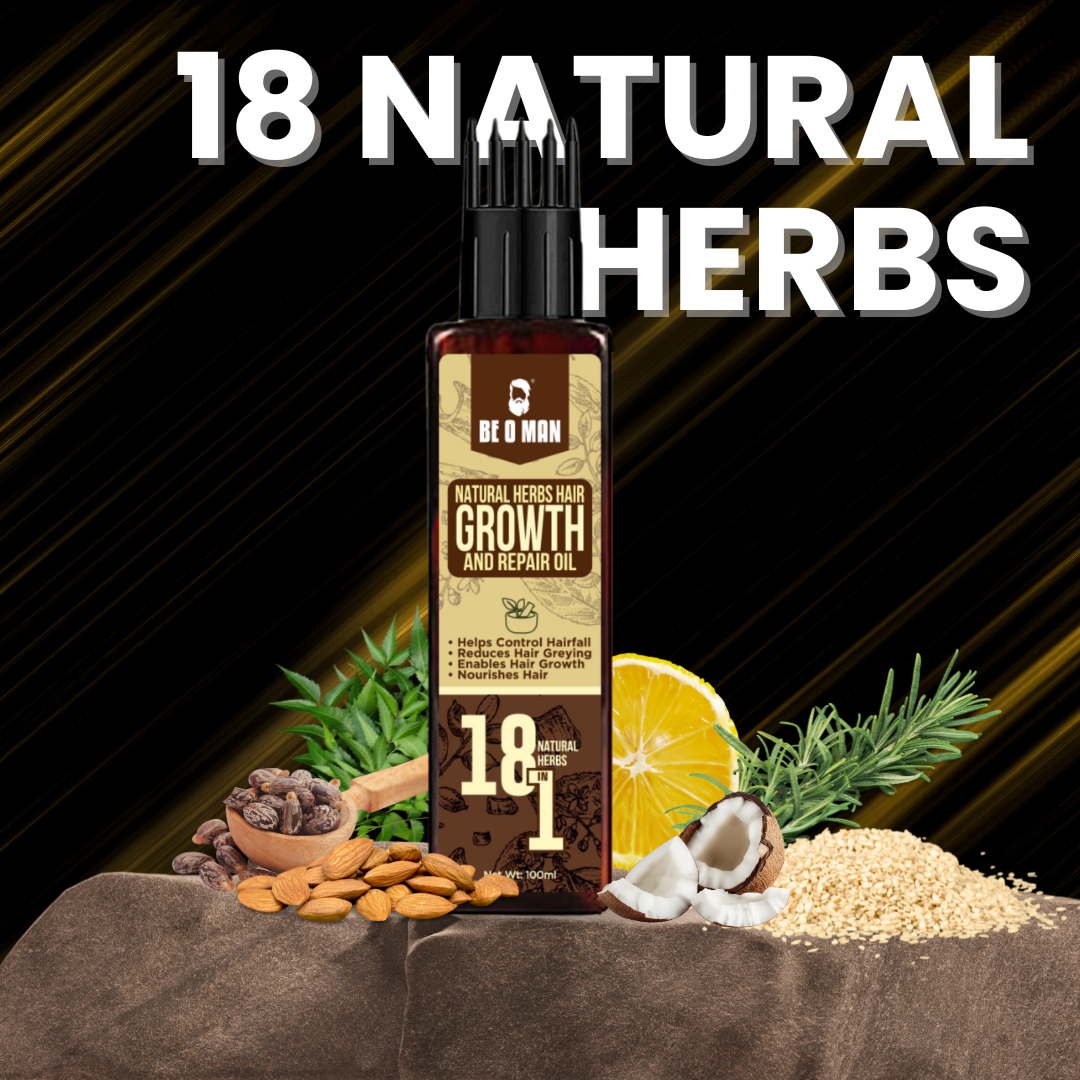 18 NATURAL HERBS

BE O MAN

NATURAL HERBS HAIR GROWTH AND REPAIR OIL

• Helps Control Hairfall
• Reduces Hair Greying
• Enables Hair Growth
• Nourishes Hair

18 NATURAL HERBS IN 1

Net Wt: 100ml